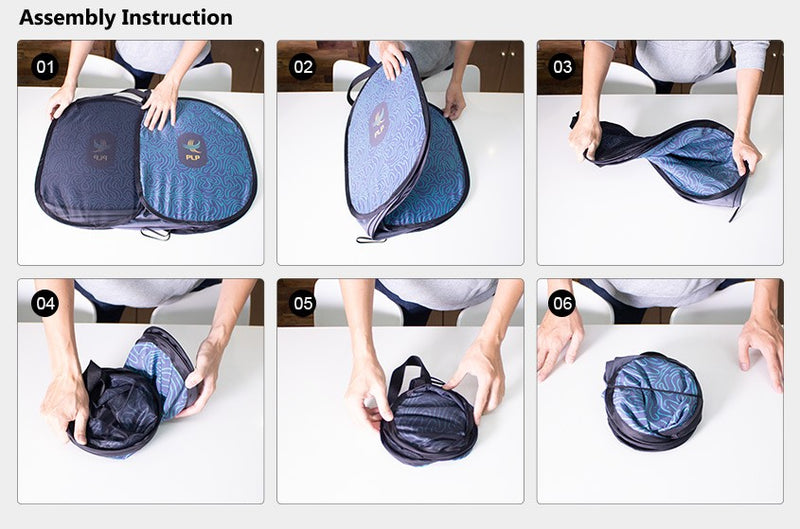 Assembly Instruction

01

PLP

PLP

02

PLP

03

04

05

06